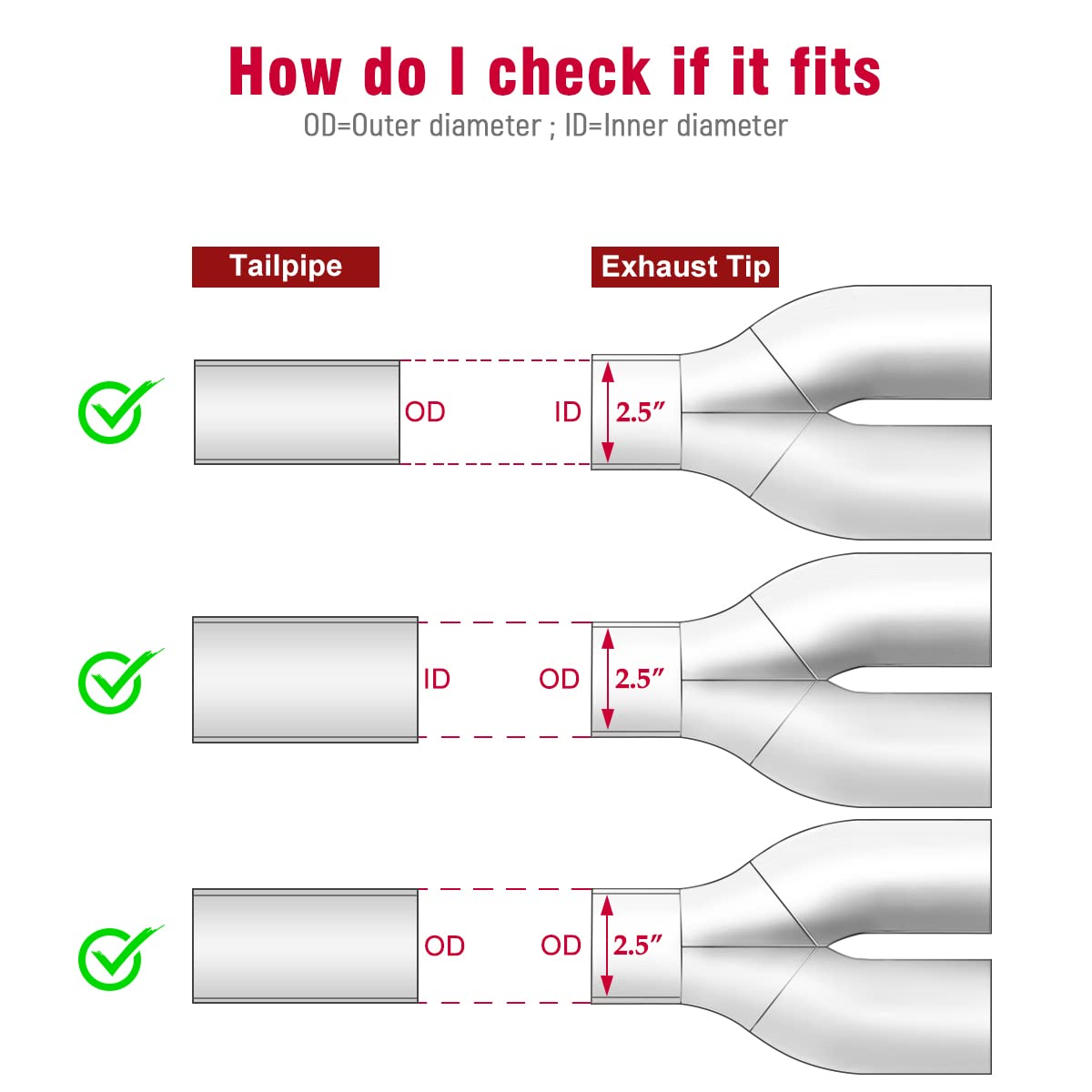 How do I check if it fits
OD=Outer diameter ; ID=Inner diameter

Tailpipe

Exhaust Tip

OD

ID

2.5″

ID

OD

2.5″

OD

OD

2.5″