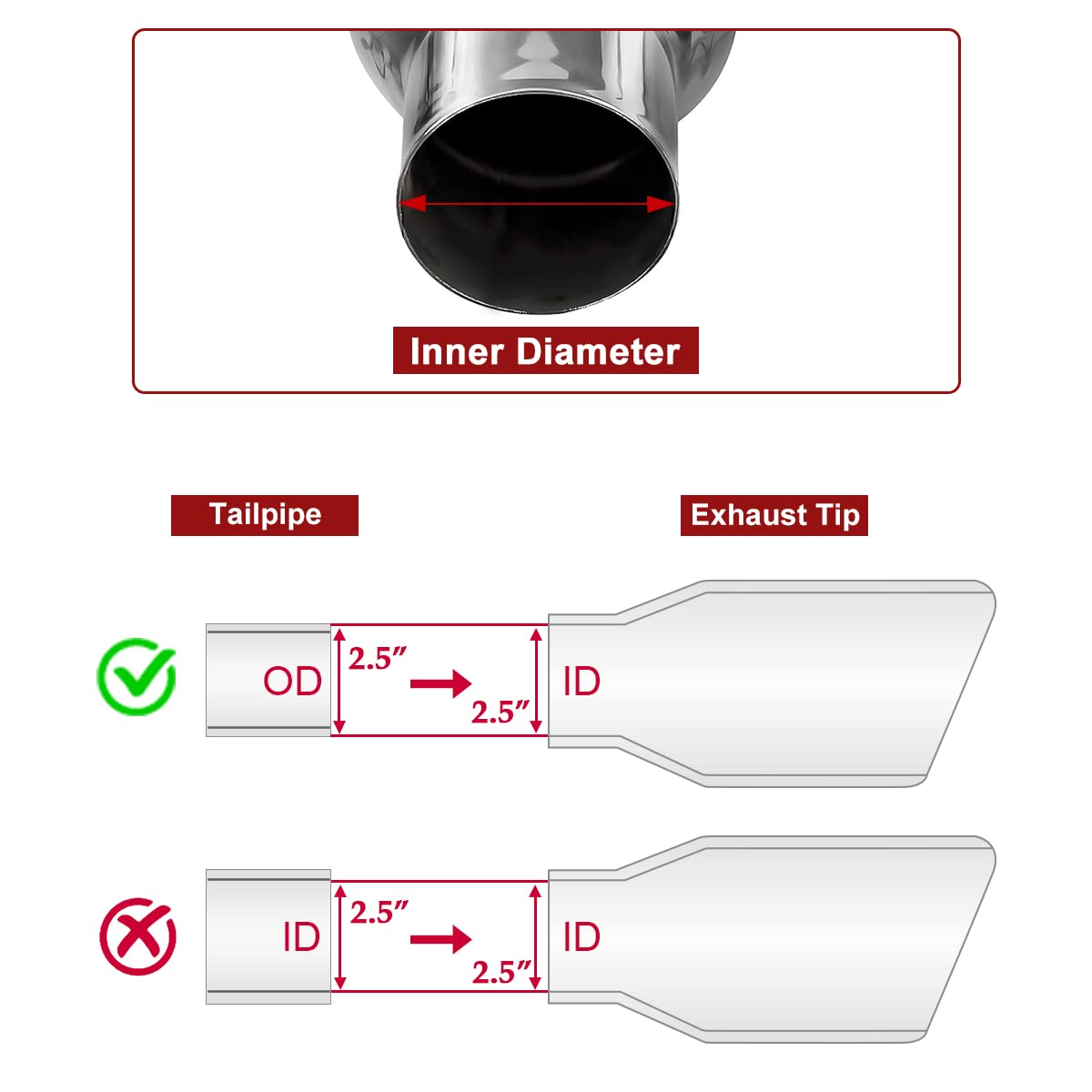 Inner Diameter

Tailpipe

Exhaust Tip

OD
2.5″
2.5″
ID

ID
2.5″
2.5″
ID