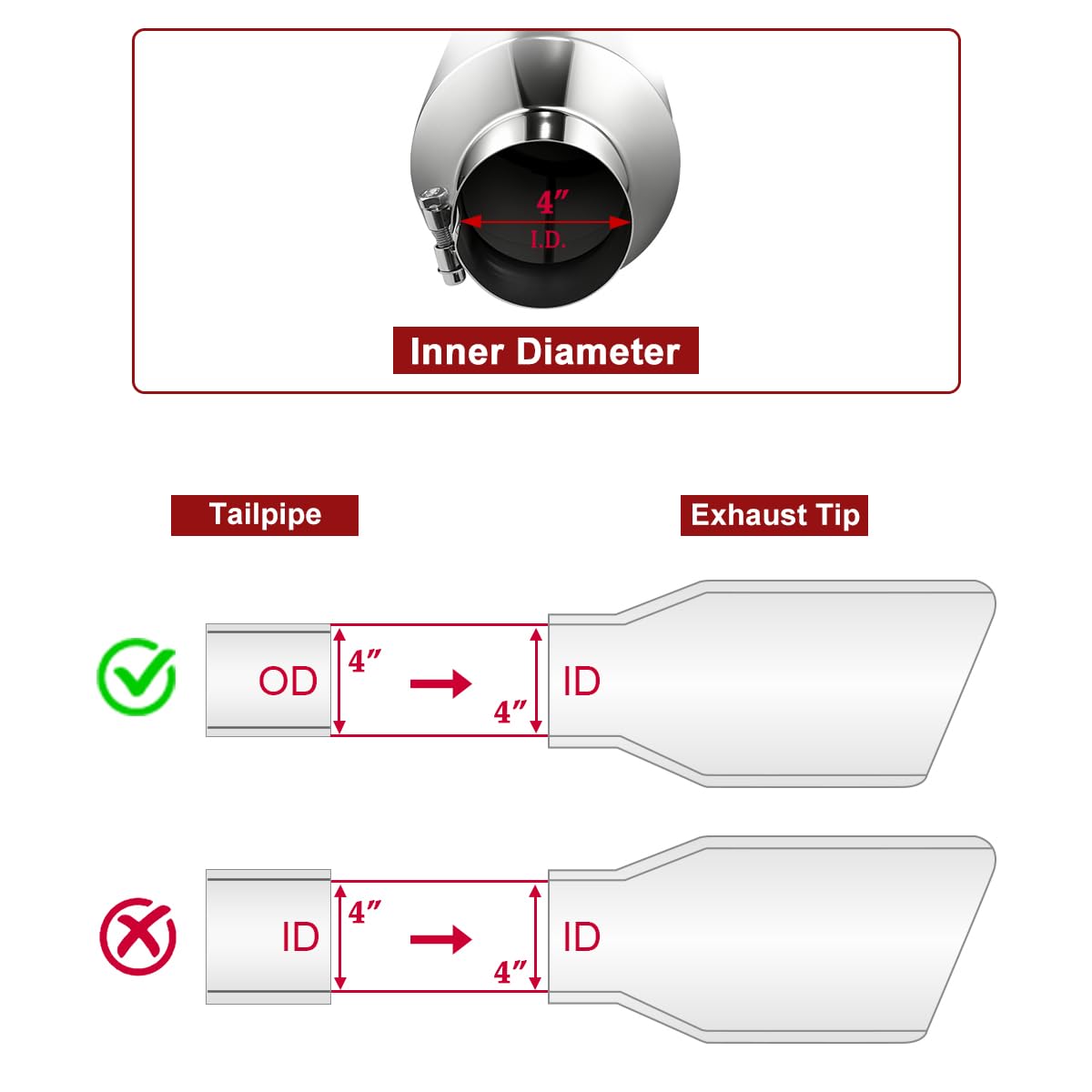 4″
I.D.

Inner Diameter

Tailpipe

Exhaust Tip

OD 4″ 4″ ID

ID 4″ 4″ ID