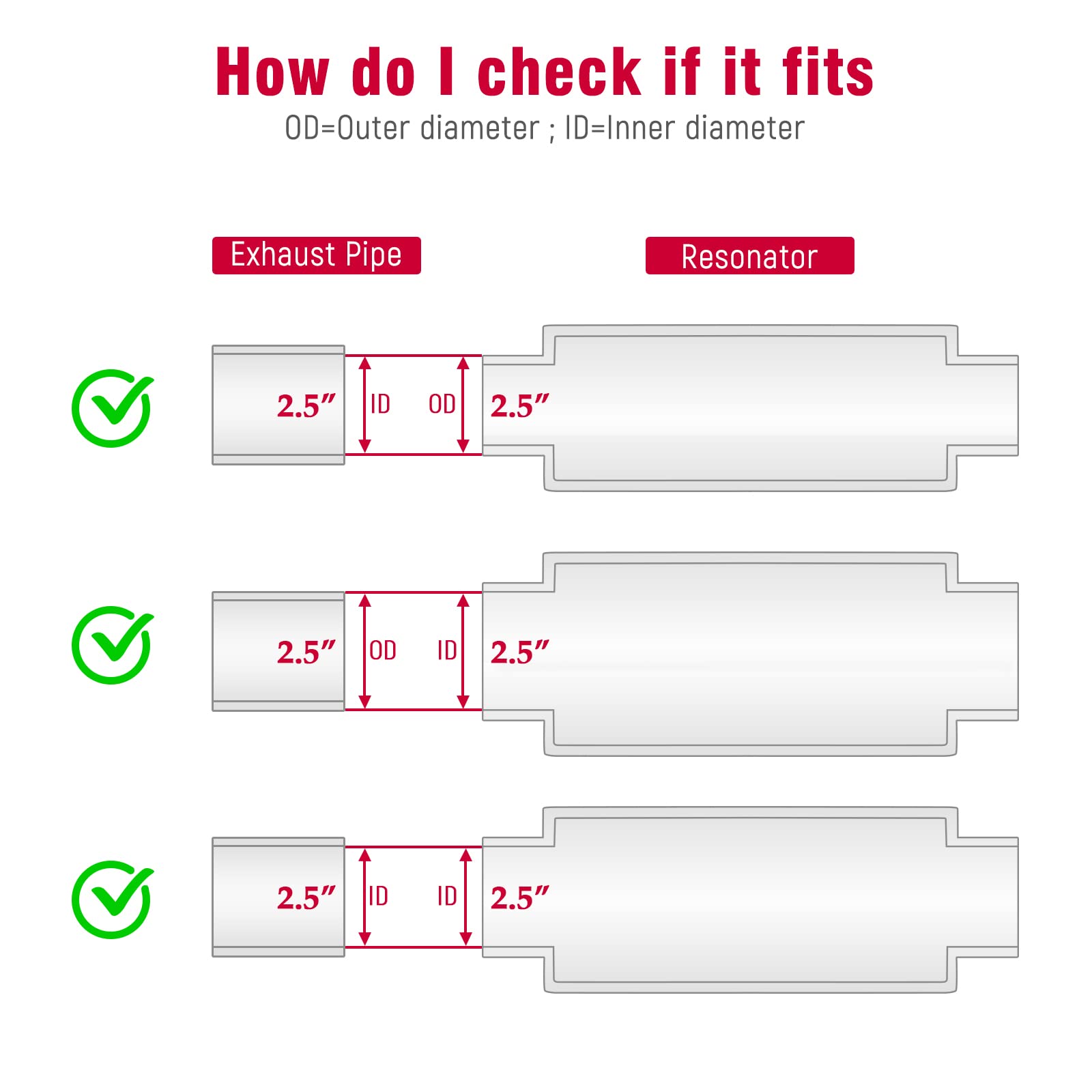 How do I check if it fits
OD=Outer diameter ; ID=Inner diameter

Exhaust Pipe

Resonator

2.5″ ID OD 2.5″

2.5″ OD ID 2.5″

2.5″ ID ID 2.5″