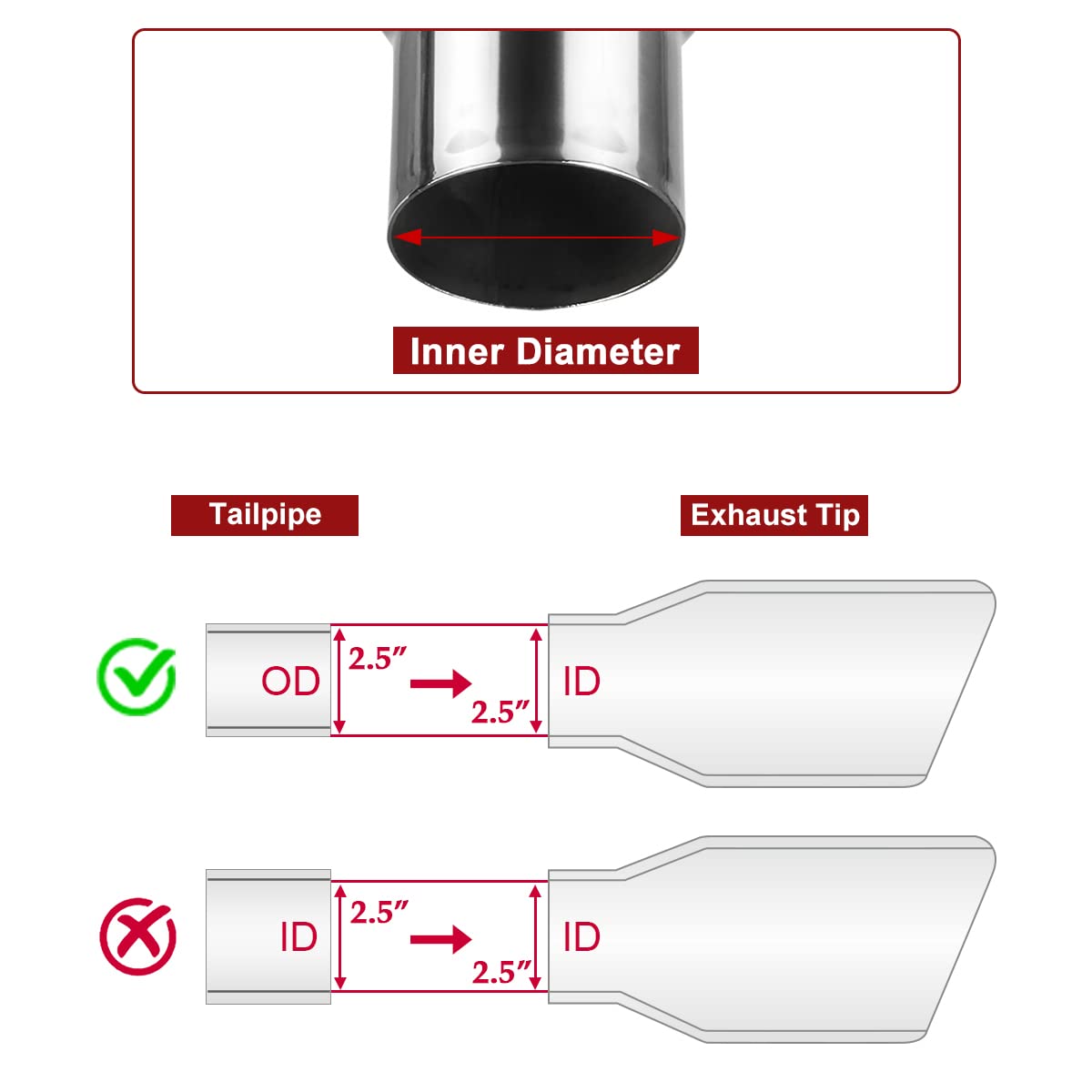 Inner Diameter

Tailpipe

Exhaust Tip

OD 2.5″ 2.5″ ID

ID 2.5″ 2.5″ ID