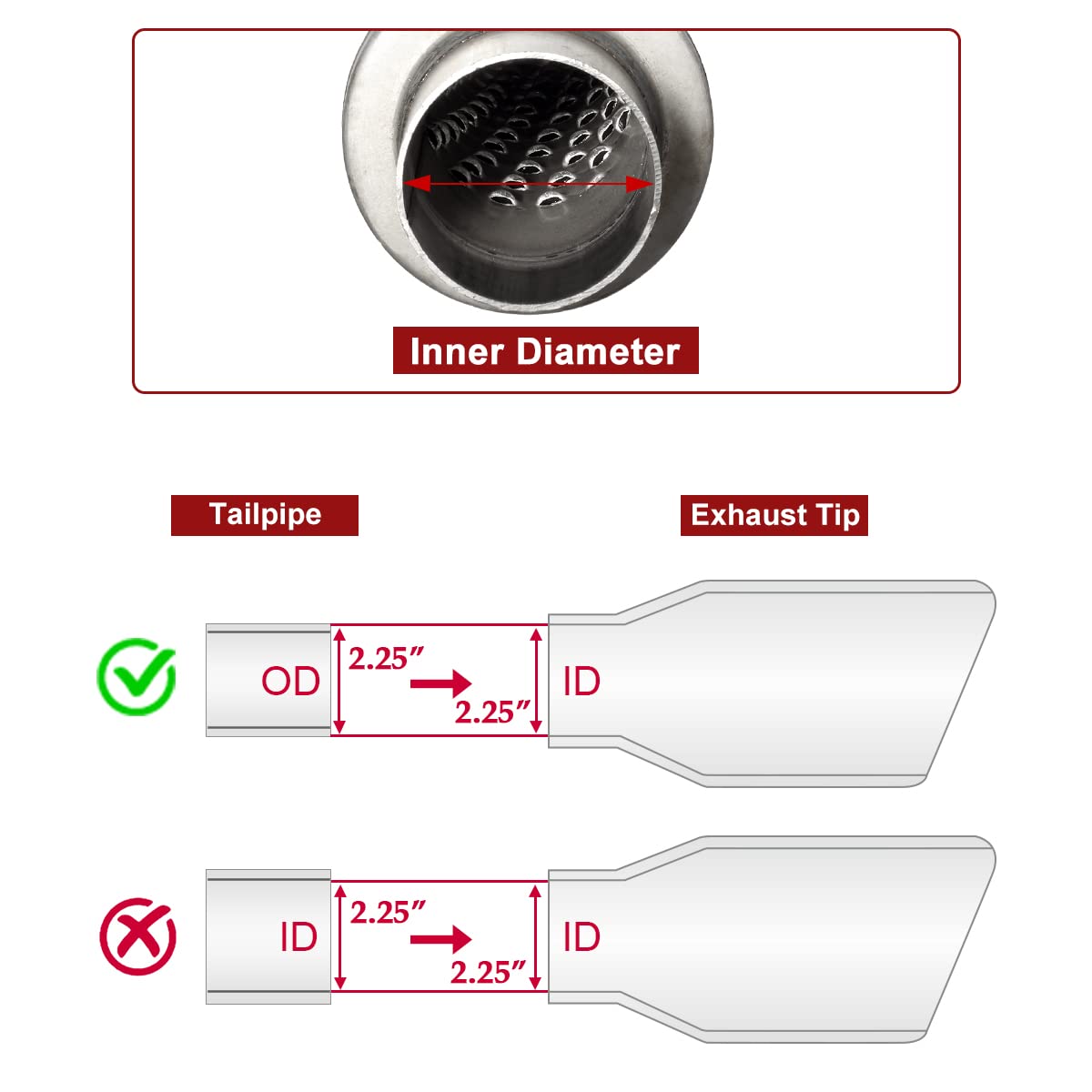 Inner Diameter

Tailpipe

Exhaust Tip

OD

2.25″

2.25″

ID

ID

2.25″

2.25″

ID